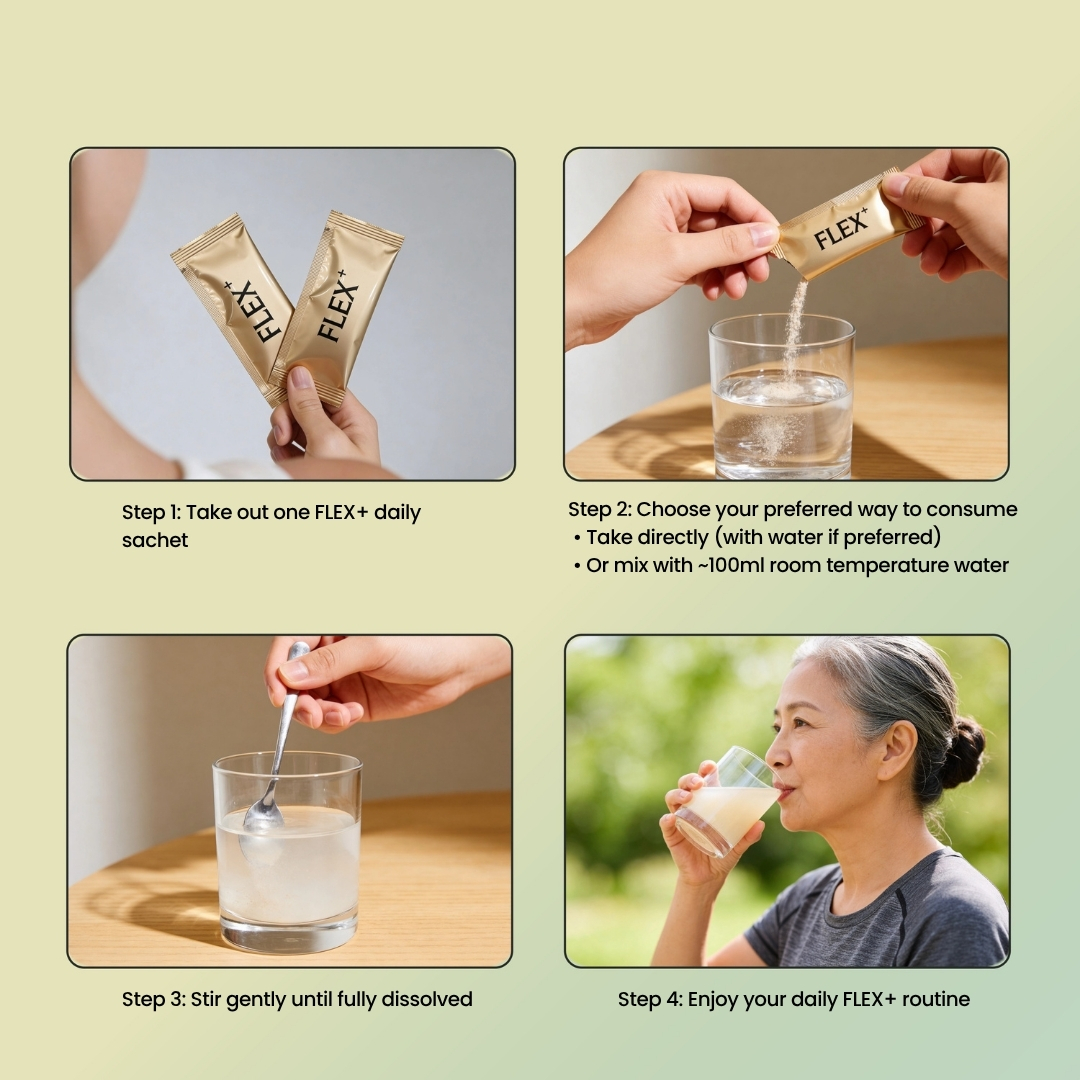 FLEX+
FLEX+

Step 1: Take out one FLEX+ daily sachet

FLEX+

Step 2: Choose your preferred way to consume
• Take directly (with water if preferred)
• Or mix with ~100ml room temperature water

Step 3: Stir gently until fully dissolved

Step 4: Enjoy your daily FLEX+ routine